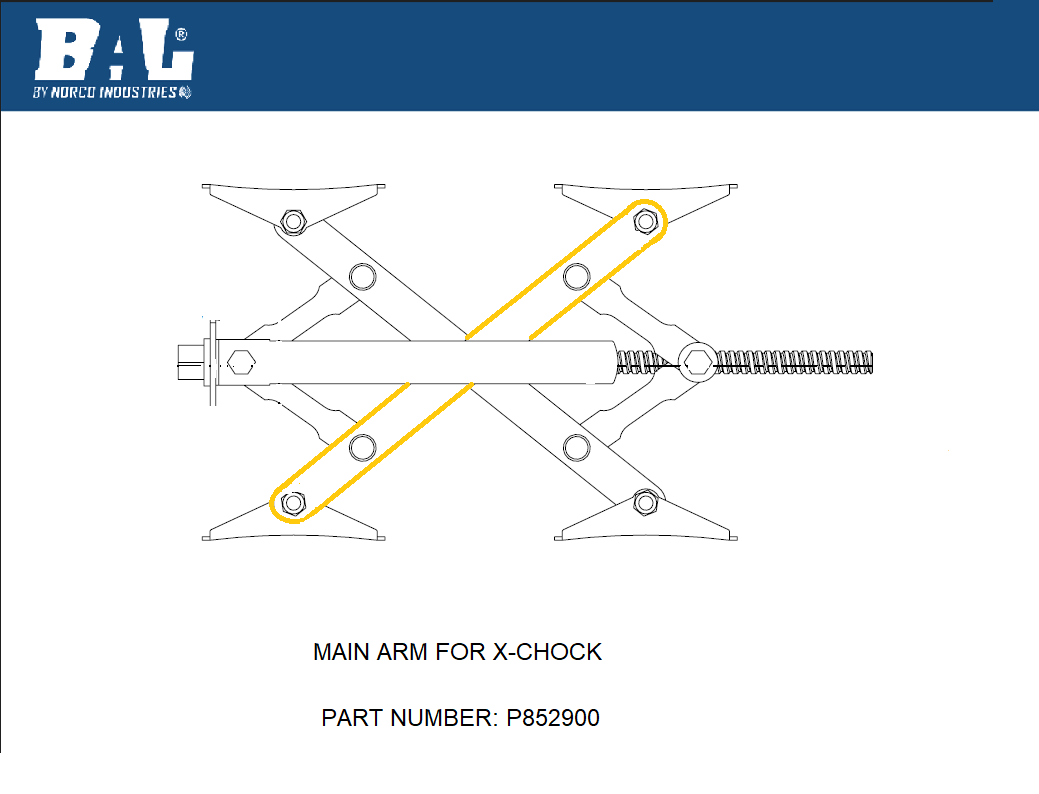 BAL®
BY NORCO INDUSTRIES

MAIN ARM FOR X-CHOCK

PART NUMBER: P852900