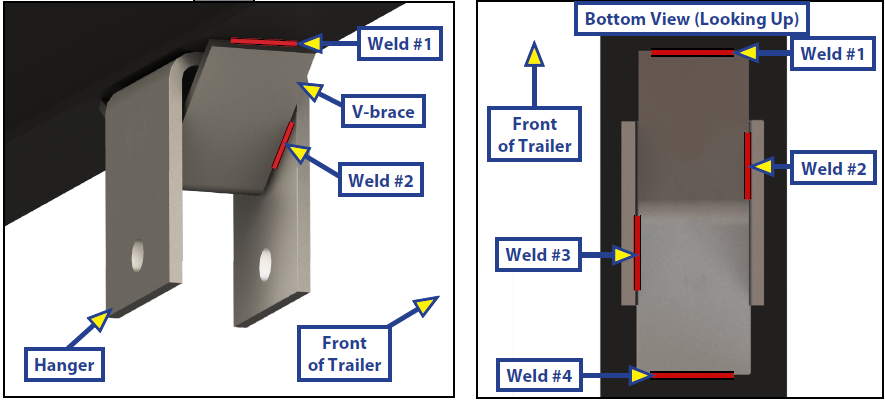 Weld #1

V-brace

Weld #2

Hanger

Front of Trailer

Bottom View (Looking Up)

Weld #1

Front of Trailer

Weld #2

Weld #3

Weld #4